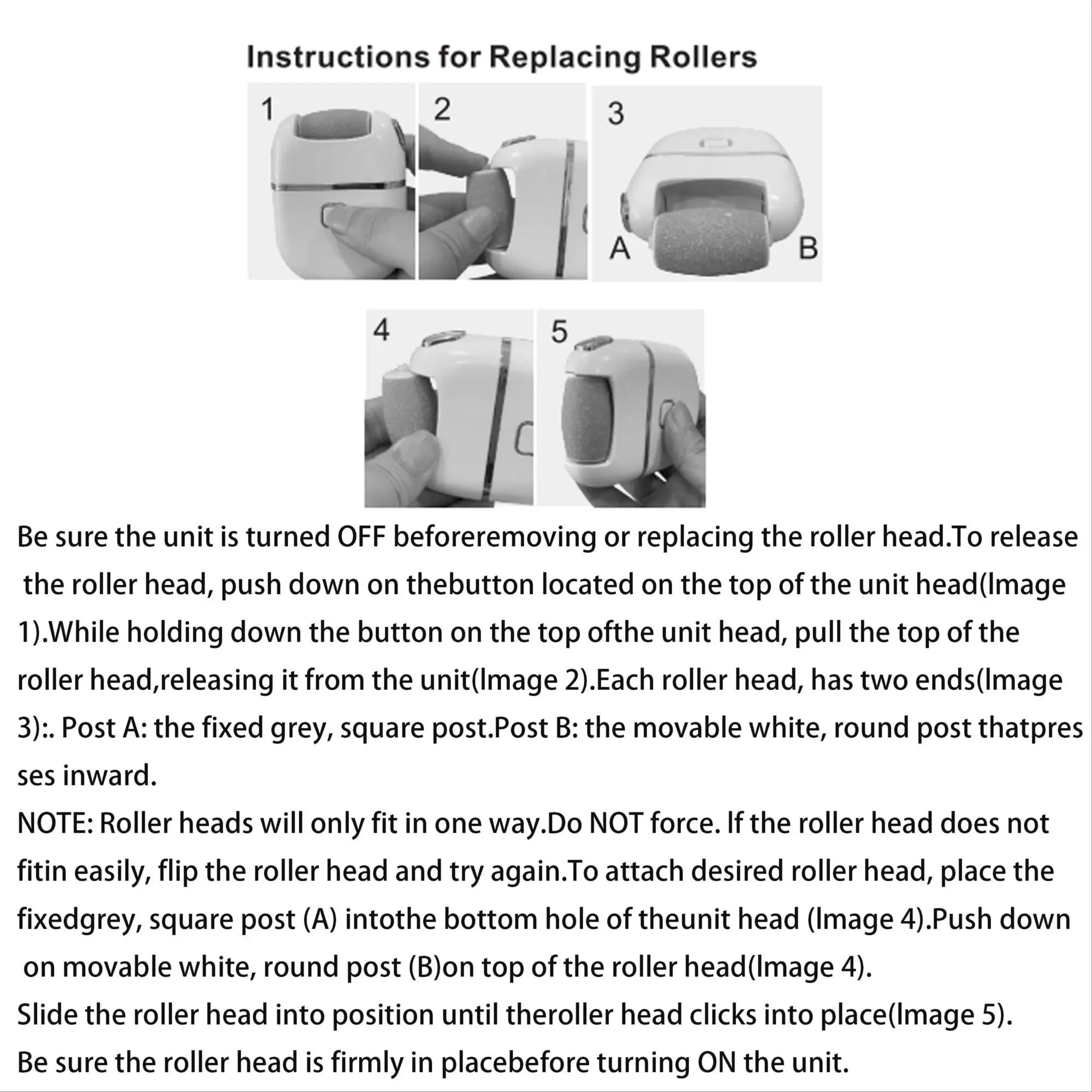 Instructions for Replacing Rollers

1

2

3

A

B

4

5

Be sure the unit is turned OFF beforeremoving or replacing the roller head.To release the roller head, push down on thebutton located on the top of the unit head(Image 1).While holding down the button on the top ofthe unit head, pull the top of the roller head,releasing it from the unit(Image 2).Each roller head, has two ends(Image 3):. Post A: the fixed grey, square post.Post B: the movable white, round post thatpres ses inward.

NOTE: Roller heads will only fit in one way.Do NOT force. If the roller head does not fitin easily, flip the roller head and try again.To attach desired roller head, place the fixedgrey, square post (A) intothe bottom hole of theunit head (Image 4).Push down on movable white, round post (B)on top of the roller head(Image 4).

Slide the roller head into position until theroller head clicks into place(Image 5).

Be sure the roller head is firmly in placebefore turning ON the unit.